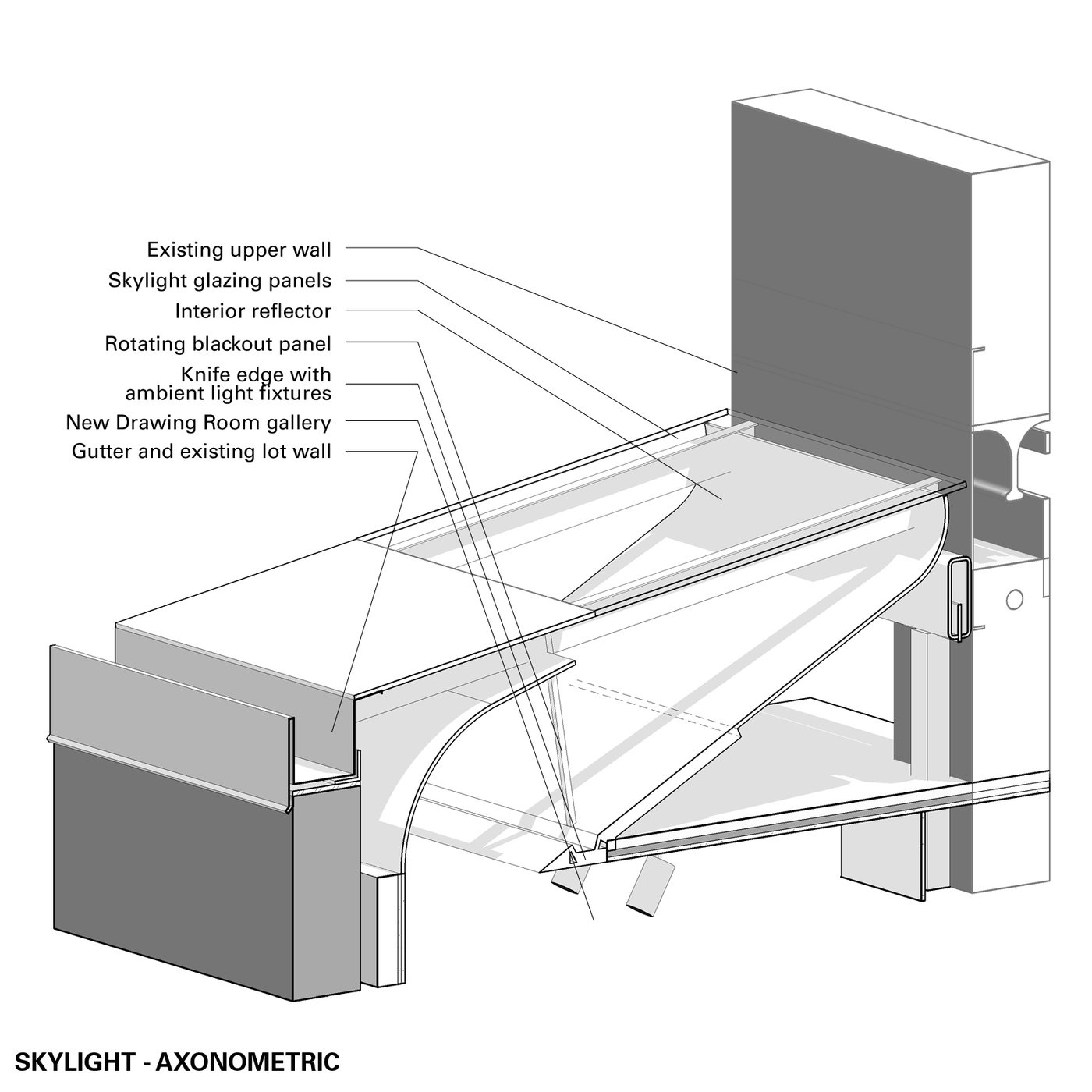 Existing upper wall
Skylight glazing panels
Interior reflector
Rotating blackout panel
Knife edge with ambient light fixtures
New Drawing Room gallery
Gutter and existing lot wall

SKYLIGHT - AXONOMETRIC