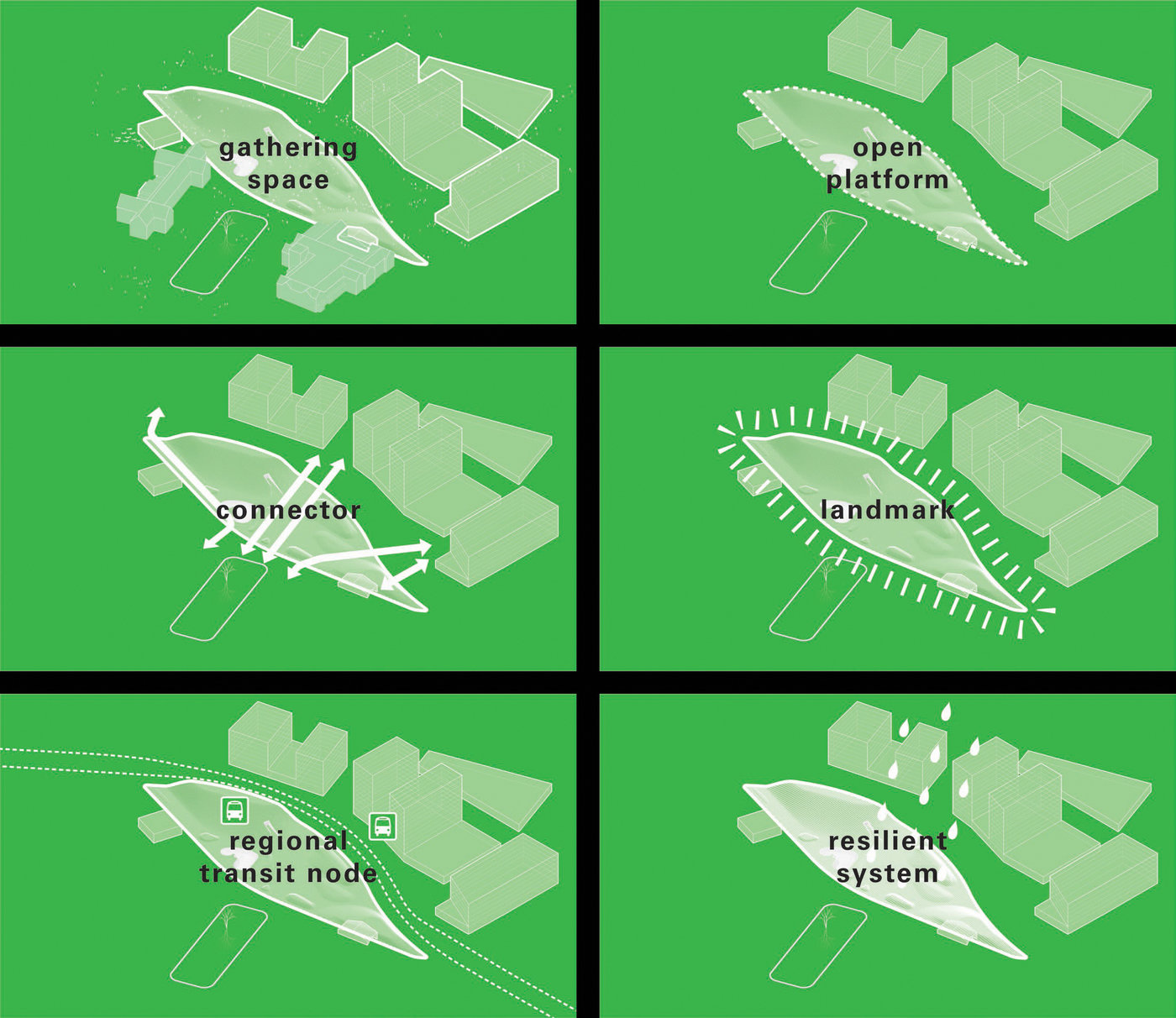 gathering space

open platform

connector

landmark

regional transit node

resilient system